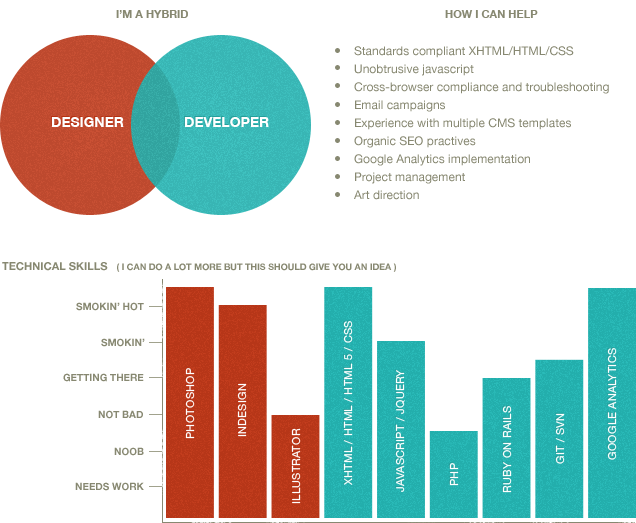 I'M A HYBRID

DESIGNER

DEVELOPER

HOW I CAN HELP

- Standards compliant XHTML/HTML/CSS
- Unobtrusive javascript
- Cross-browser compliance and troubleshooting
- Email campaigns
- Experience with multiple CMS templates
- Organic SEO practives
- Google Analytics implementation
- Project management
- Art direction

TECHNICAL SKILLS ( I CAN DO A LOT MORE BUT THIS SHOULD GIVE YOU AN IDEA )

SMOKIN' HOT
SMOKIN'
GETTING THERE
NOT BAD
NOOB
NEEDS WORK

PHOTOSHOP
INDESIGN
ILLUSTRATOR
XHTML / HTML / HTML 5 / CSS
JAVASCRIPT / JQUERY
PHP
RUBY ON RAILS
GIT / SVN
GOOGLE ANALYTICS